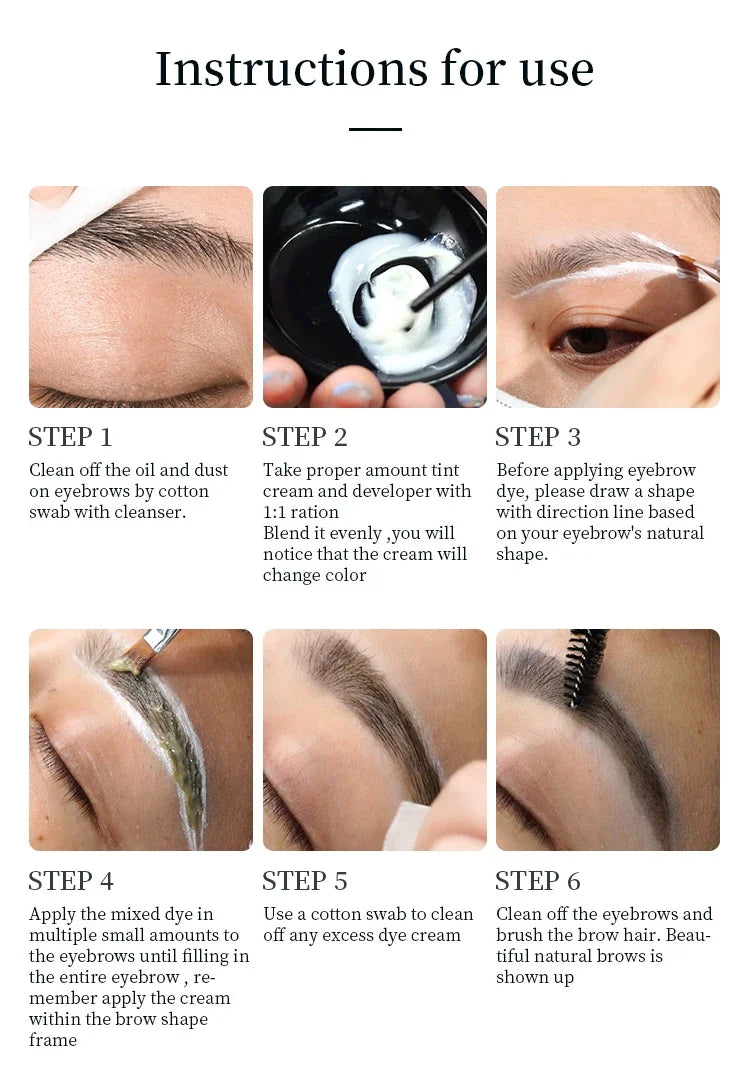 Instructions for use

STEP 1

Clean off the oil and dust on eyebrows by cotton swab with cleanser.

STEP 2

Take proper amount tint cream and developer with 1:1 ration
Blend it evenly ,you will notice that the cream will change color

STEP 3

Before applying eyebrow dye, please draw a shape with direction line based on your eyebrow's natural shape.

STEP 4

Apply the mixed dye in multiple small amounts to the eyebrows until filling in the entire eyebrow , remember apply the cream within the brow shape frame

STEP 5

Use a cotton swab to clean off any excess dye cream

STEP 6

Clean off the eyebrows and brush the brow hair. Beautiful natural brows is shown up