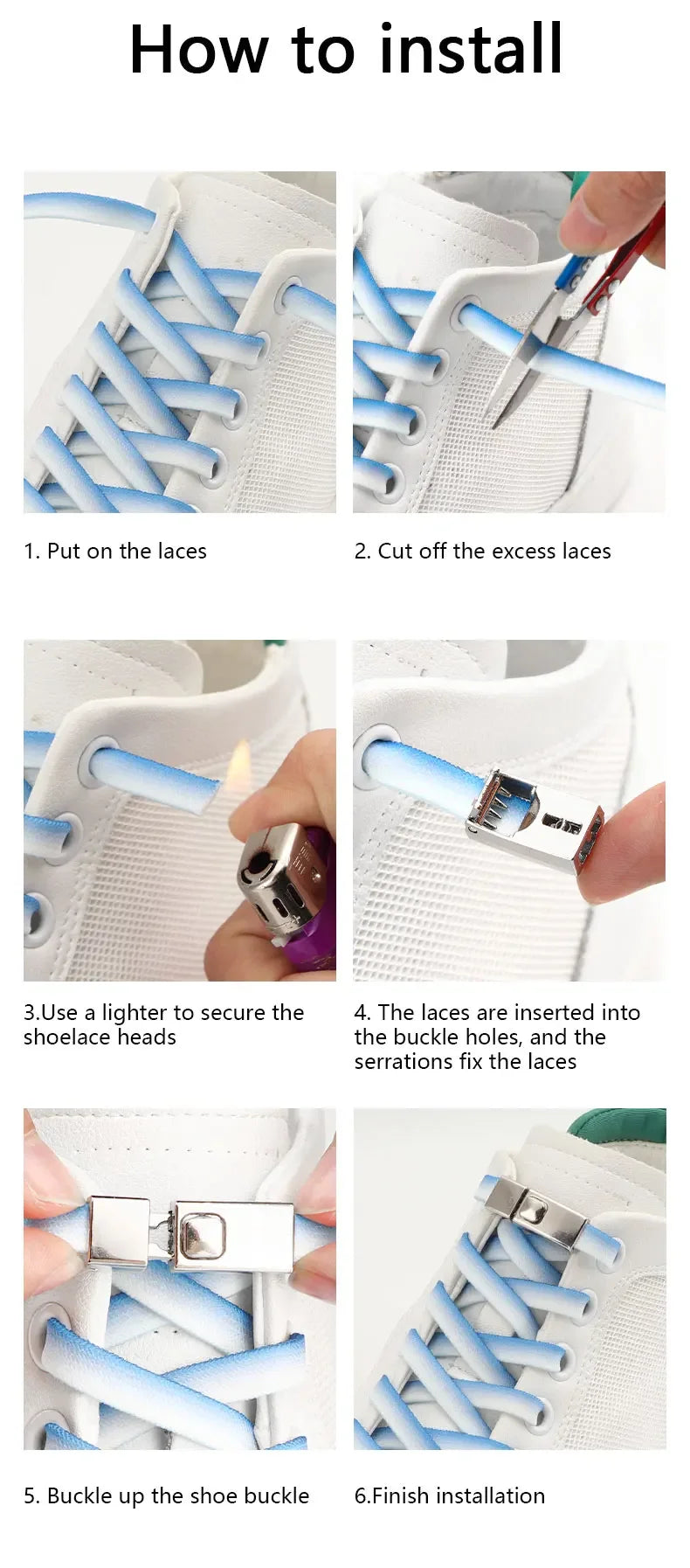 How to install

1. Put on the laces

2. Cut off the excess laces

3.Use a lighter to secure the shoelace heads

4. The laces are inserted into the buckle holes, and the serrations fix the laces

5. Buckle up the shoe buckle

6.Finish installation